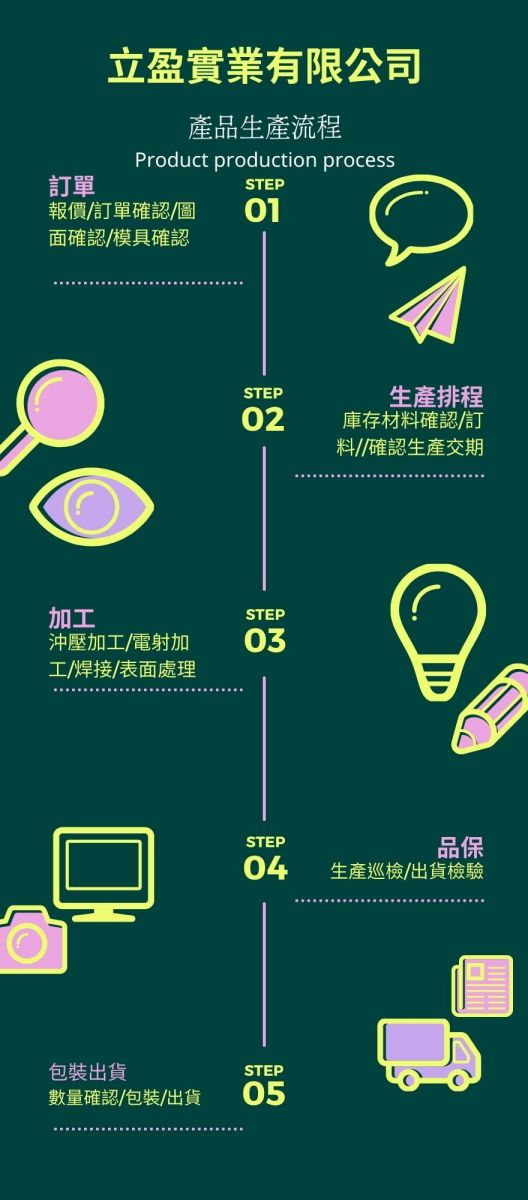 立盈實業有限公司

產品生產流程
Product production process

訂單
報價/訂單確認/圖面確認/模具確認

STEP
01

STEP
02

生產排程
庫存材料確認/訂料//確認生產交期

加工
沖壓加工/電射加工/焊接/表面處理

STEP
03

STEP
04

品保
生產巡檢/出貨檢驗

包裝出貨
數量確認/包裝/出貨

STEP
05